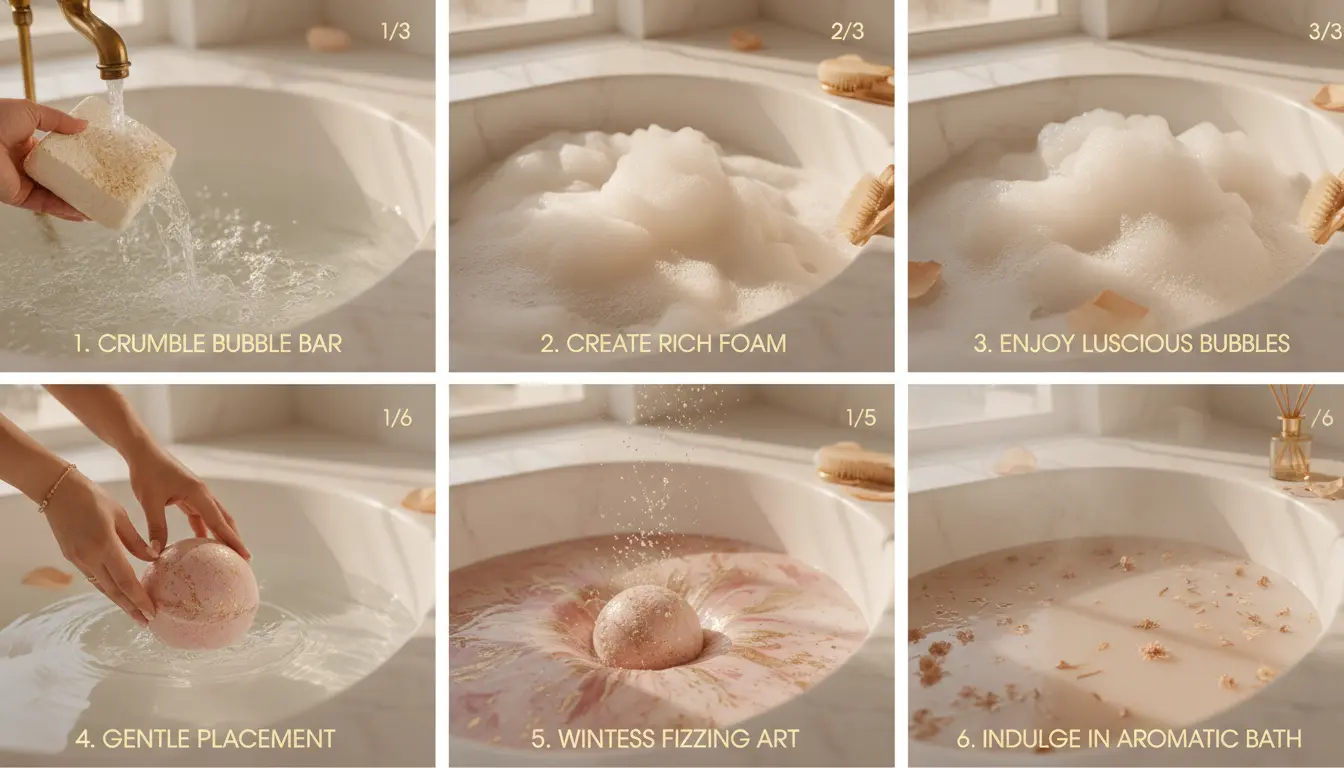 1/3

1. CRUMBLE BUBBLE BAR

2/3

2. CREATE RICH FOAM

3/3

3. ENJOY LUSCIOUS BUBBLES

1/6

4. GENTLE PLACEMENT

1/5

5. WINTESS FIZZING ART

/6

6. INDULGE IN AROMATIC BATH